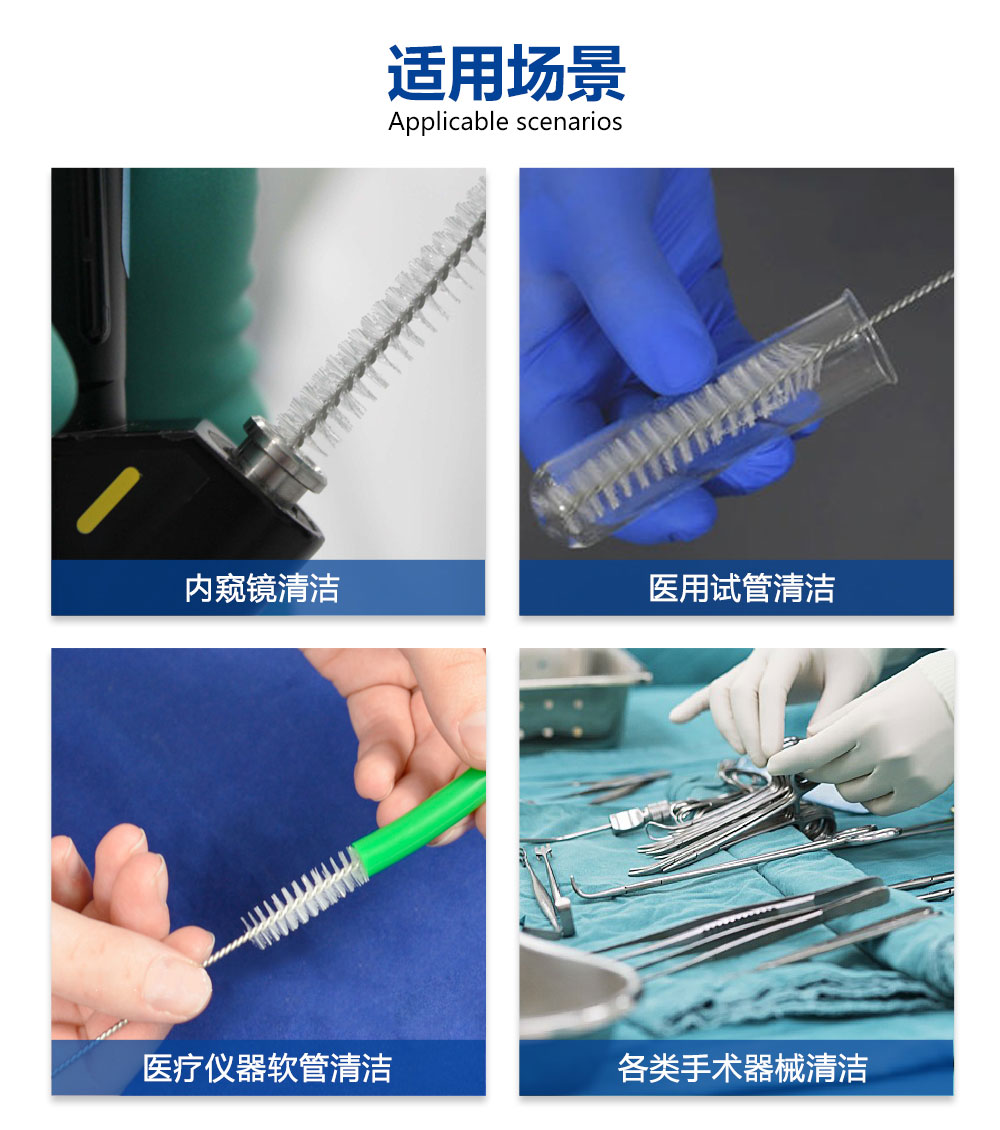 适用场景
Applicable scenarios

内窥镜清洁

医用试管清洁

医疗仪器软管清洁

各类手术器械清洁